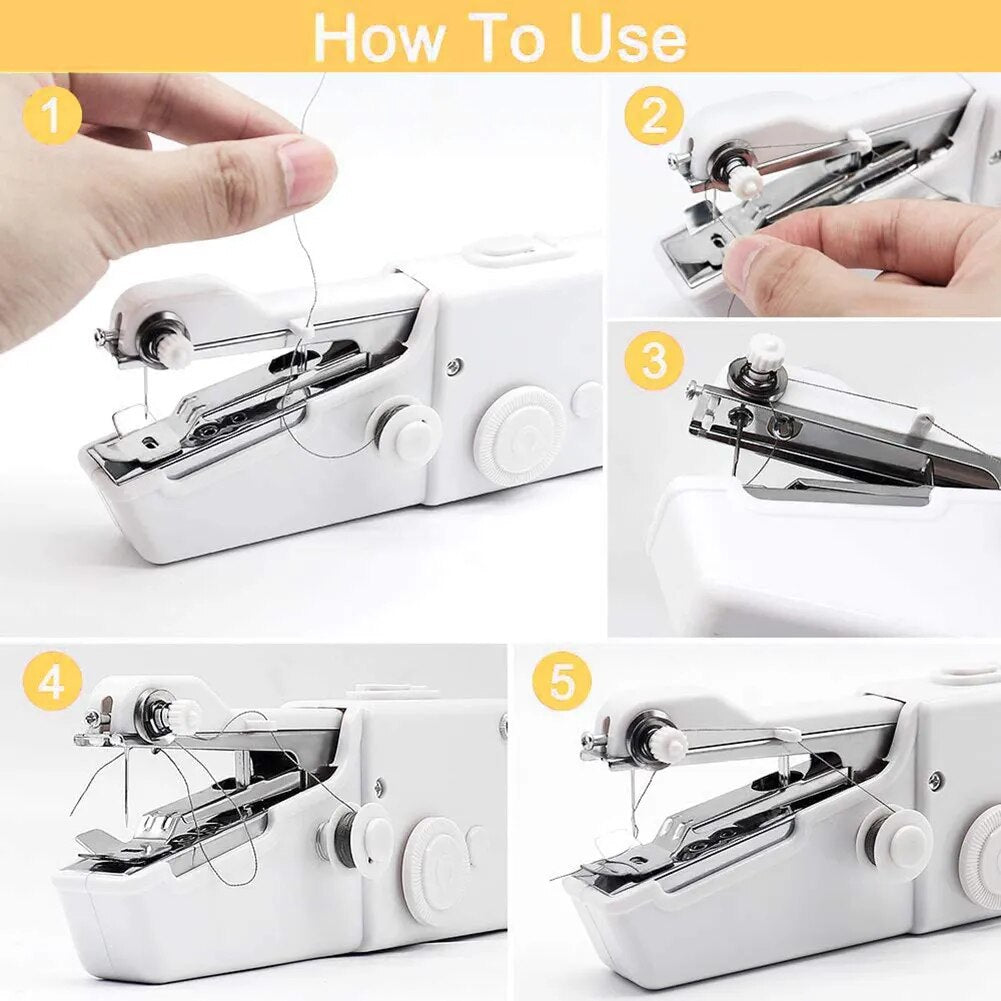 How To Use

1

2

3

4

5